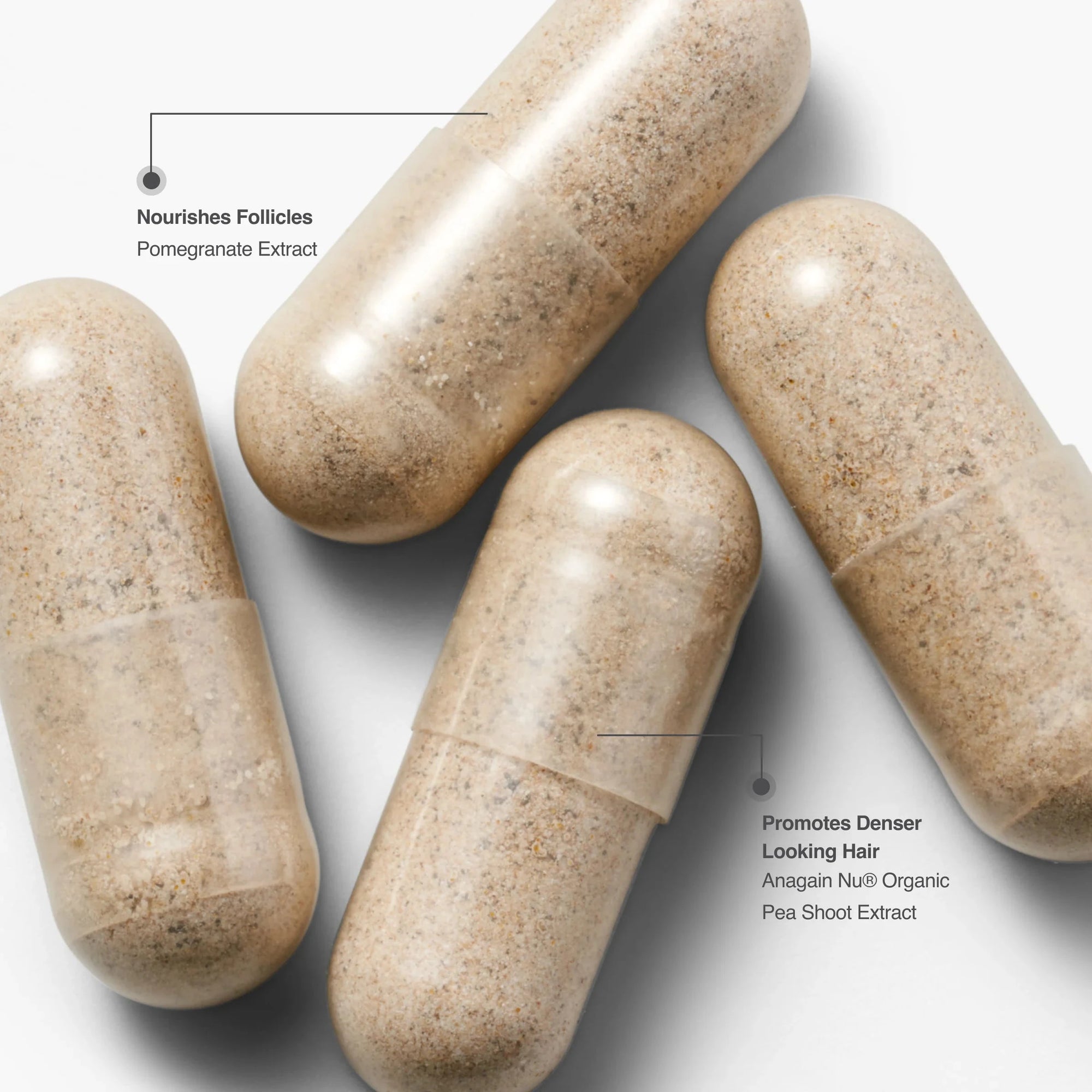 Nourishes Follicles
Pomegranate Extract

Promotes Denser Looking Hair
Anagain Nu® Organic Pea Shoot Extract