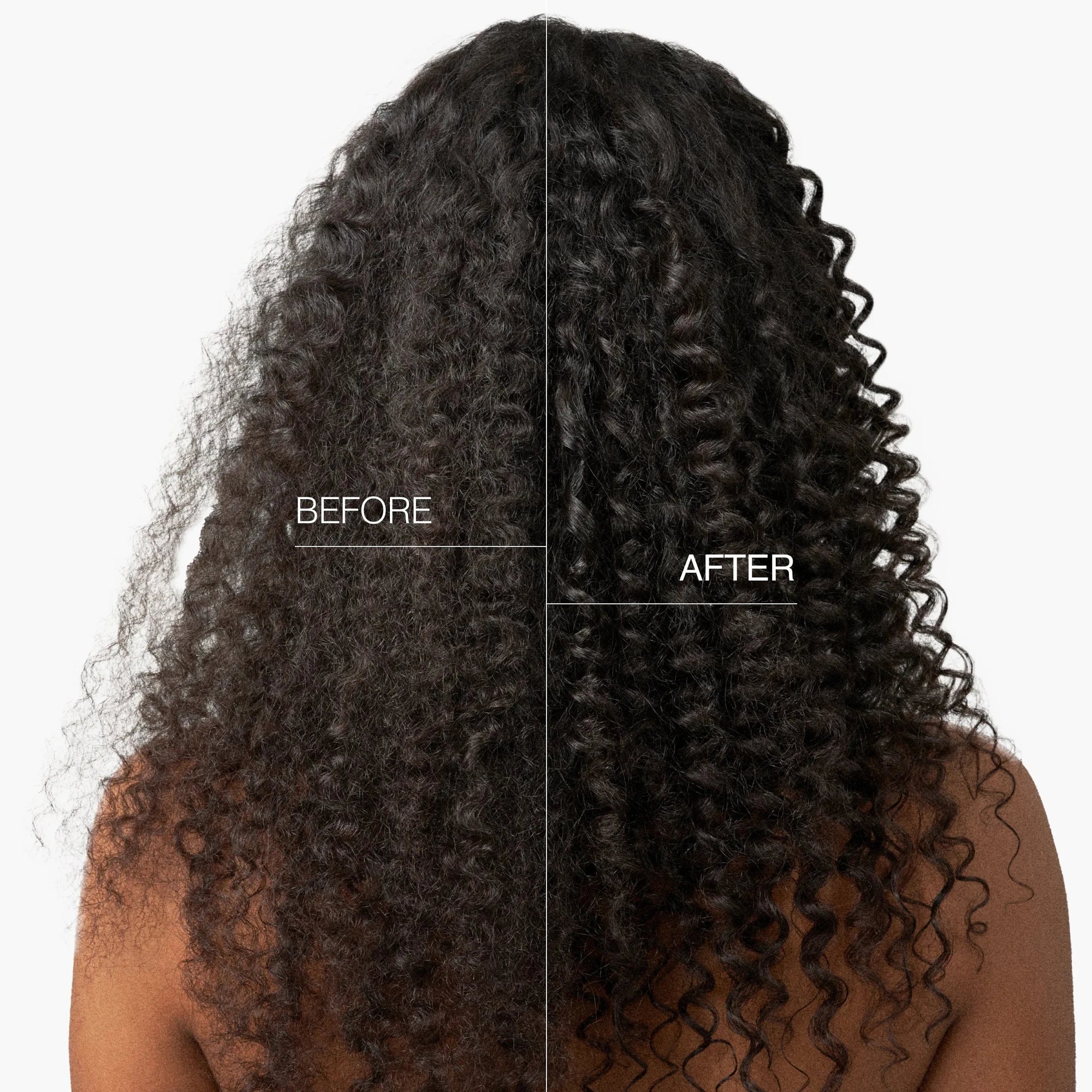 BEFORE

AFTER